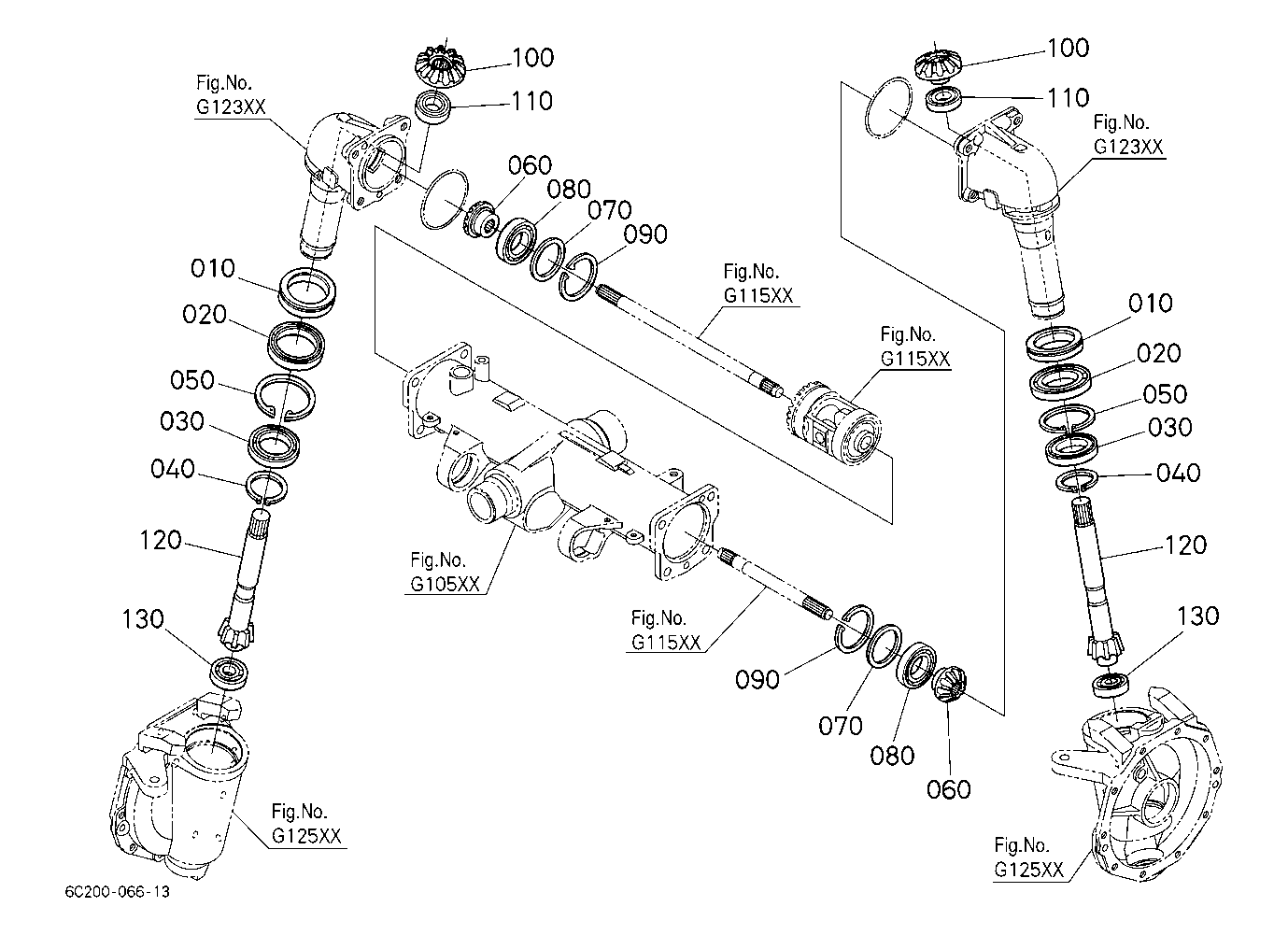 Fig.No.
G123XX

100

110

060

080

070

090

010

020

050

030

040

120

130

Fig.No.
G115XX

Fig.No.
G115XX

Fig.No.
G105XX

Fig.No.
G115XX

090

070

080

060

Fig.No.
G125XX

100

110

Fig.No.
G123XX

010

020

050

030

040

120

130

Fig.No.
G125XX

6C200-066-13